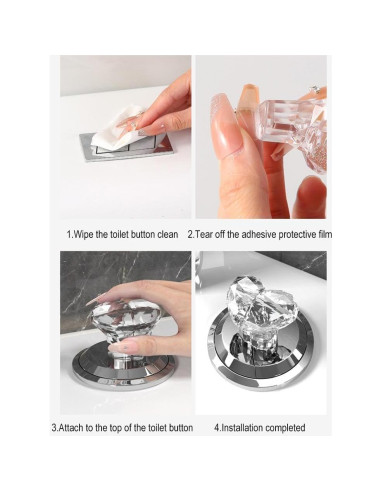 1.Wipe the toilet button clean

2.Tear off the adhesive protective film

3.Attach to the top of the toilet button

4.Installation completed