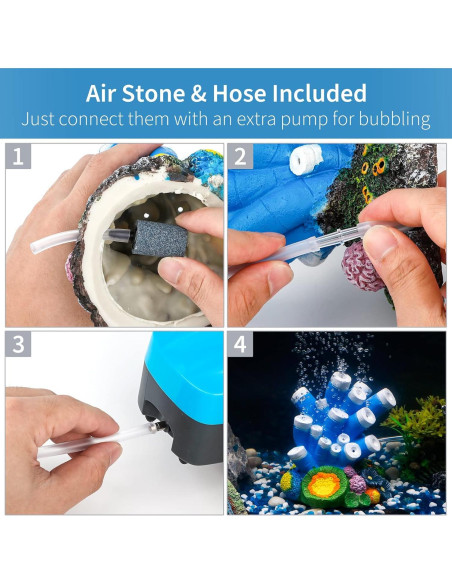 Air Stone & Hose Included
Just connect them with an extra pump for bubbling

1

2

3

4