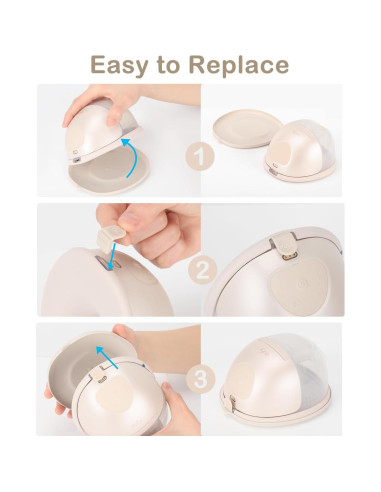 Easy to Replace

1

2

3