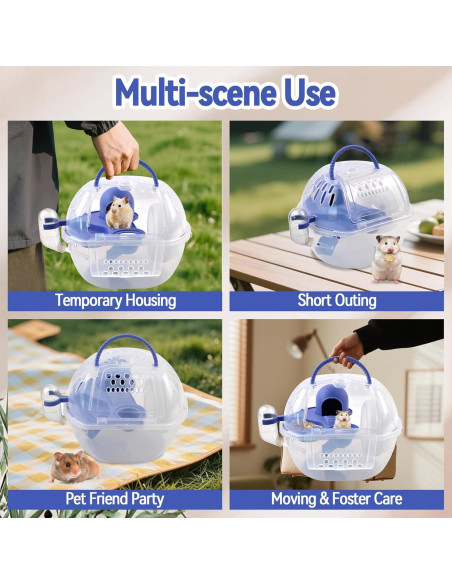 Multi-scene Use

Temporary Housing

Short Outing

Pet Friend Party

Moving & Foster Care