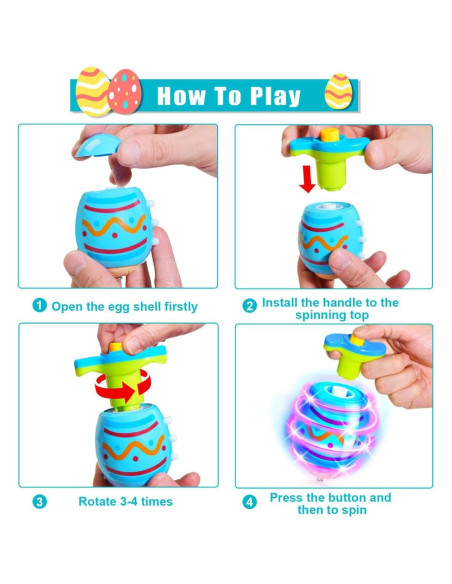 How To Play

1 Open the egg shell firstly

2 Install the handle to the spinning top

3 Rotate 3-4 times

4 Press the button and then to spin