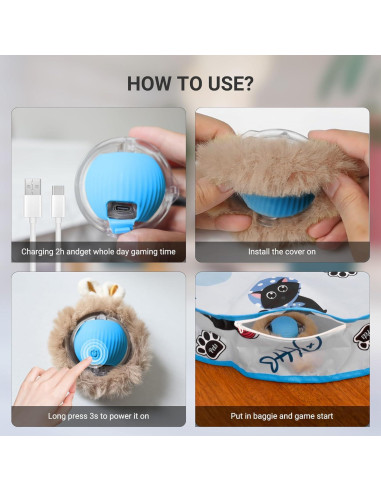 HOW TO USE?

Charging 2h andget whole day gaming time

Install the cover on

Long press 3s to power it on

Put in baggie and game start