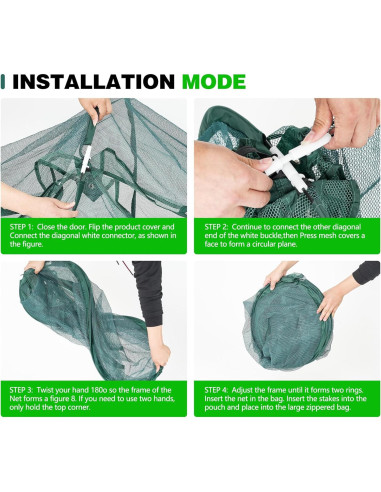 INSTALLATION MODE

STEP 1: Close the door. Flip the product cover and Connect the diagonal white connector, as shown in the figure.

STEP 2: Continue to connect the other diagonal end of the white buckle,then Press mesh covers a face to form a circular plane.

STEP 3: Twist your hand 180o so the frame of the Net forms a figure 8. If you need to use two hands, only hold the top corner.

STEP 4: Adjust the frame until it forms two rings. Insert the net in the bag. Insert the stakes into the pouch and place into the large zippered bag.