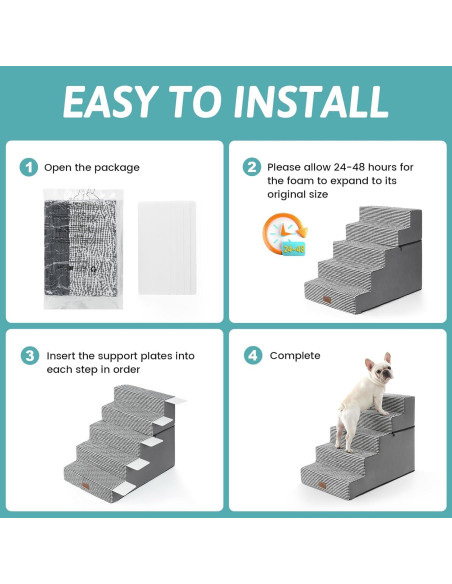 EASY TO INSTALL

1 Open the package

2 Please allow 24-48 hours for the foam to expand to its original size

24-48

3 Insert the support plates into each step in order

4 Complete