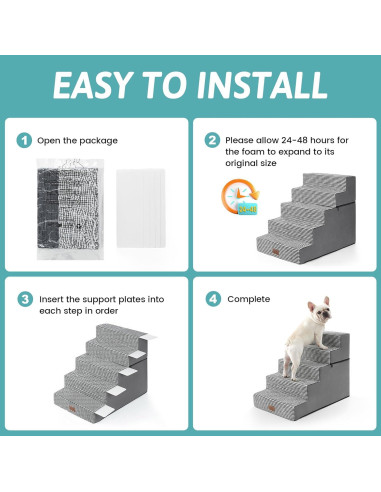 EASY TO INSTALL

1 Open the package

2 Please allow 24-48 hours for the foam to expand to its original size

24-48

3 Insert the support plates into each step in order

4 Complete