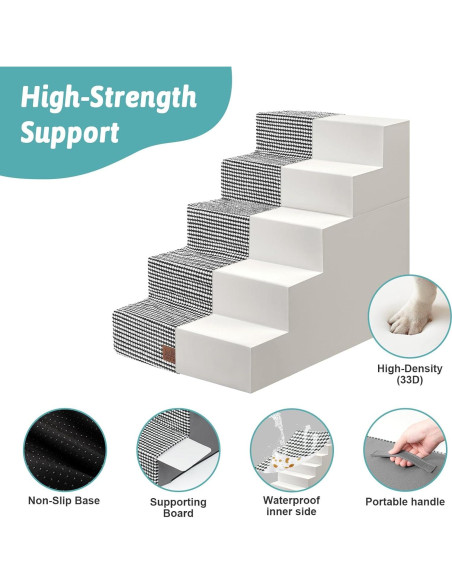 High-Strength Support

High-Density (33D)

Non-Slip Base

Supporting Board

Waterproof inner side

Portable handle