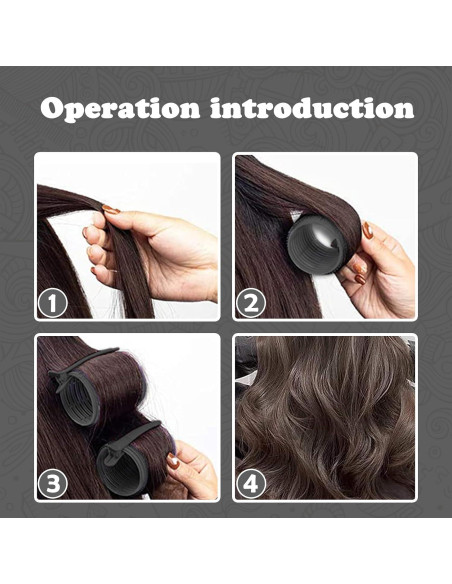 Operation introduction

1

2

3

4