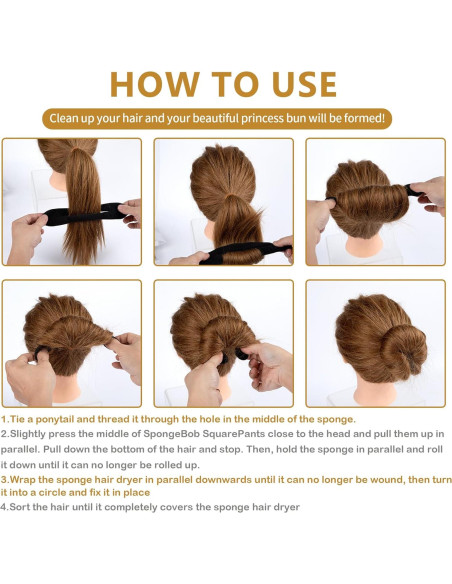 HOW TO USE

Clean up your hair and your beautiful princess bun will be formed!

1.Tie a ponytail and thread it through the hole in the middle of the sponge.

2.Slightly press the middle of SpongeBob SquarePants close to the head and pull them up in parallel. Pull down the bottom of the hair and stop. Then, hold the sponge in parallel and roll it down until it can no longer be rolled up.

3.Wrap the sponge hair dryer in parallel downwards until it can no longer be wound, then turn it into a circle and fix it in place

4.Sort the hair until it completely covers the sponge hair dryer