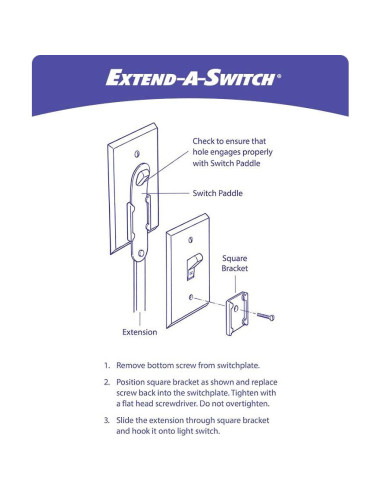 EXTEND-A-SWITCH®

Check to ensure that hole engages properly with Switch Paddle

Switch Paddle

Square Bracket

Extension

1. Remove bottom screw from switchplate.

2. Position square bracket as shown and replace screw back into the switchplate. Tighten with a flat head screwdriver. Do not overtighten.

3. Slide the extension through square bracket and hook it onto light switch.