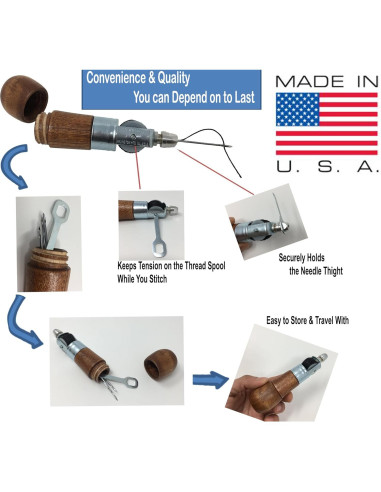 Convenience & Quality
You can Depend on to Last

MADE IN
U. S. A.

Keeps Tension on the Thread Spool
While You Stitch

Securely Holds
the Needle Thight

Easy to Store & Travel With