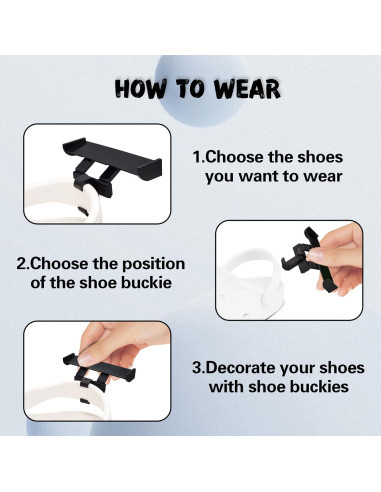 HOW TO WEAR

1.Choose the shoes you want to wear

2.Choose the position of the shoe buckie

3.Decorate your shoes with shoe buckies