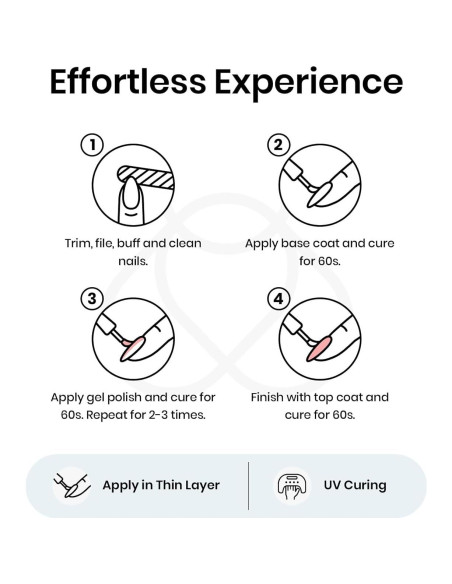 Effortless Experience

1
Trim, file, buff and clean nails.

2
Apply base coat and cure for 60s.

3
Apply gel polish and cure for 60s. Repeat for 2-3 times.

4
Finish with top coat and cure for 60s.

Apply in Thin Layer

UV Curing