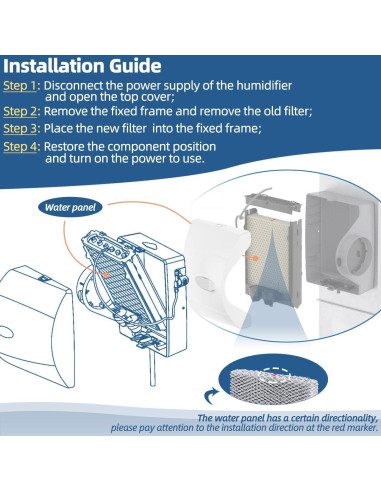 Installation Guide

Step 1: Disconnect the power supply of the humidifier and open the top cover;

Step 2: Remove the fixed frame and remove the old filter;

Step 3: Place the new filter into the fixed frame;

Step 4: Restore the component position and turn on the power to use.

Water panel

The water panel has a certain directionality, please pay attention to the installation direction at the red marker.