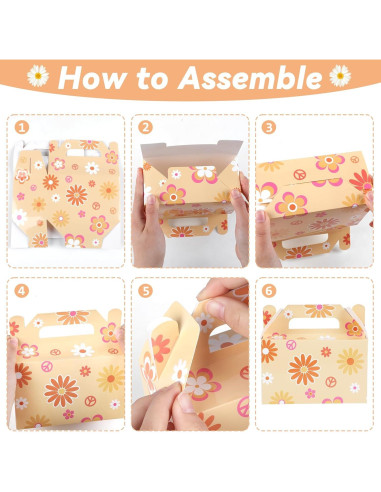 How to Assemble

1

2

3

4

5

6