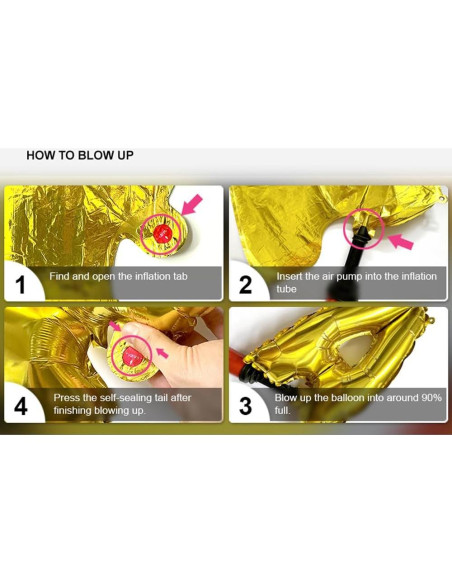 HOW TO BLOW UP

1 Find and open the inflation tab

2 Insert the air pump into the inflation tube

4 Press the self-sealing tail after finishing blowing up.

3 Blow up the balloon into around 90% full.