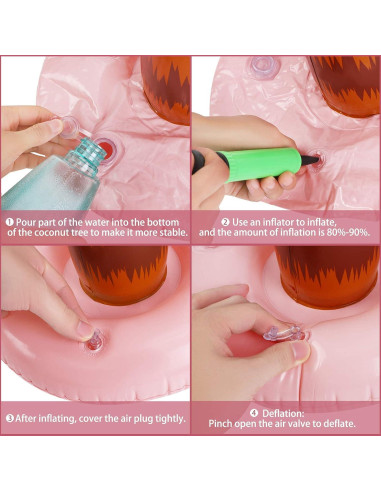 ❶ Pour part of the water into the bottom of the coconut tree to make it more stable.

❷ Use an inflator to inflate, and the amount of inflation is 80%-90%.

❸ After inflating, cover the air plug tightly.

❹ Deflation:
Pinch open the air valve to deflate.