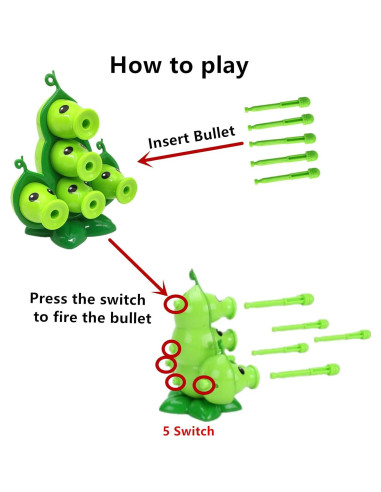 How to play

Insert Bullet

Press the switch to fire the bullet

5 Switch