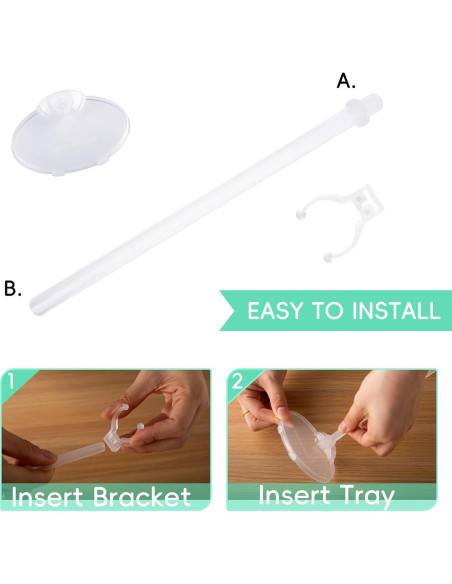 A.

B.

EASY TO INSTALL

1
Insert Bracket

2
Insert Tray