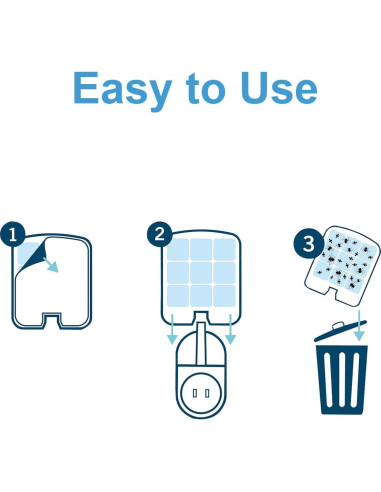 Easy to Use

1

2

3