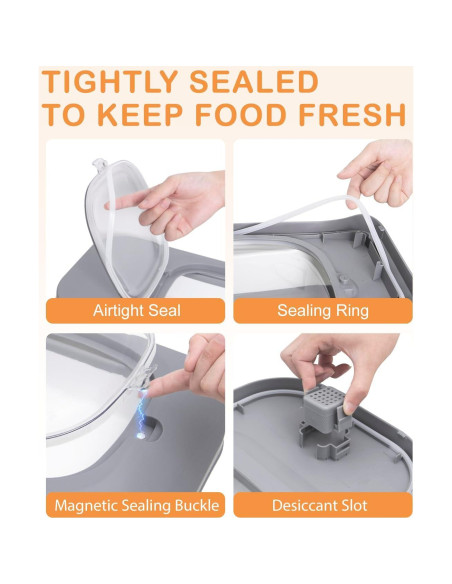 TIGHTLY SEALED
TO KEEP FOOD FRESH

Airtight Seal

Sealing Ring

Magnetic Sealing Buckle

Desiccant Slot