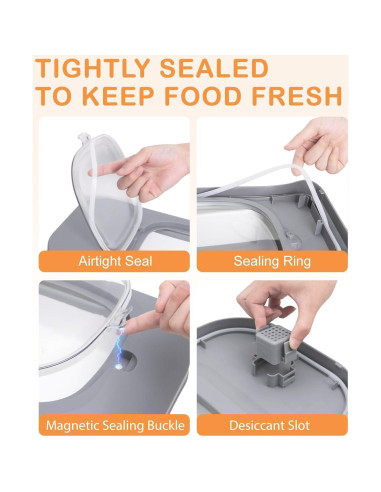 TIGHTLY SEALED
TO KEEP FOOD FRESH

Airtight Seal

Sealing Ring

Magnetic Sealing Buckle

Desiccant Slot