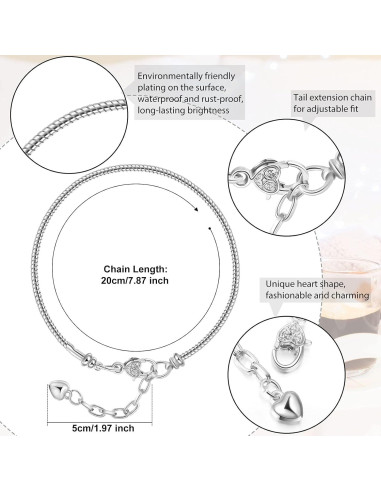 Environmentally friendly plating on the surface, waterproof and rust-proof, long-lasting brightness

Tail extension chain for adjustable fit

Chain Length: 20cm/7.87 inch

Unique heart shape, fashionable and charming

5cm/1.97 inch