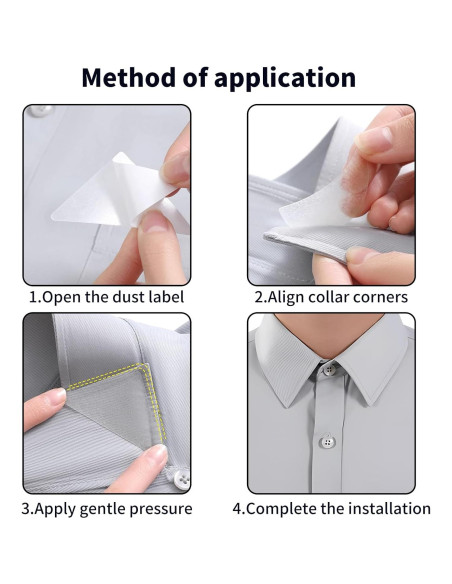 Method of application

1.Open the dust label

2.Align collar corners

3.Apply gentle pressure

4.Complete the installation