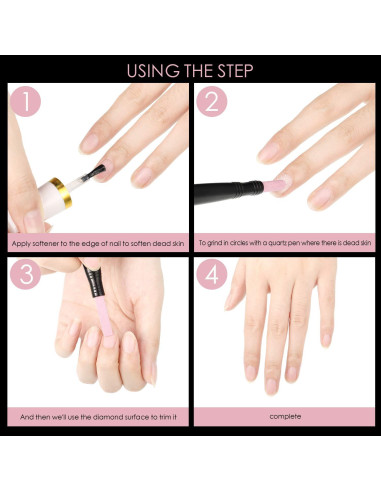 USING THE STEP

1

Apply softener to the edge of nail to soften dead skin

2

To grind in circles with a quartz pen where there is dead skin

3

And then we'll use the diamond surface to trim it

4

complete