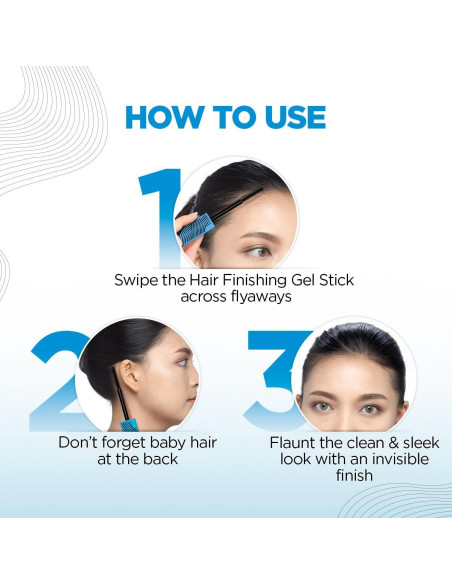 HOW TO USE

1

Swipe the Hair Finishing Gel Stick across flyaways

2

Don't forget baby hair at the back

3

Flaunt the clean & sleek look with an invisible finish