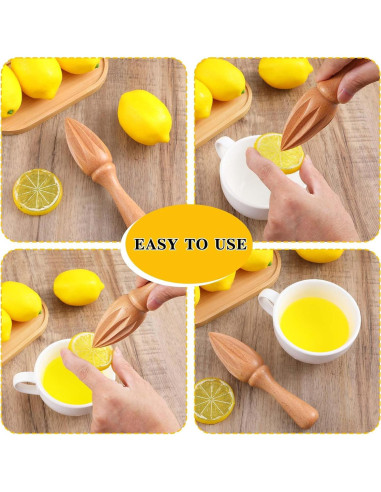 EASY TO USE