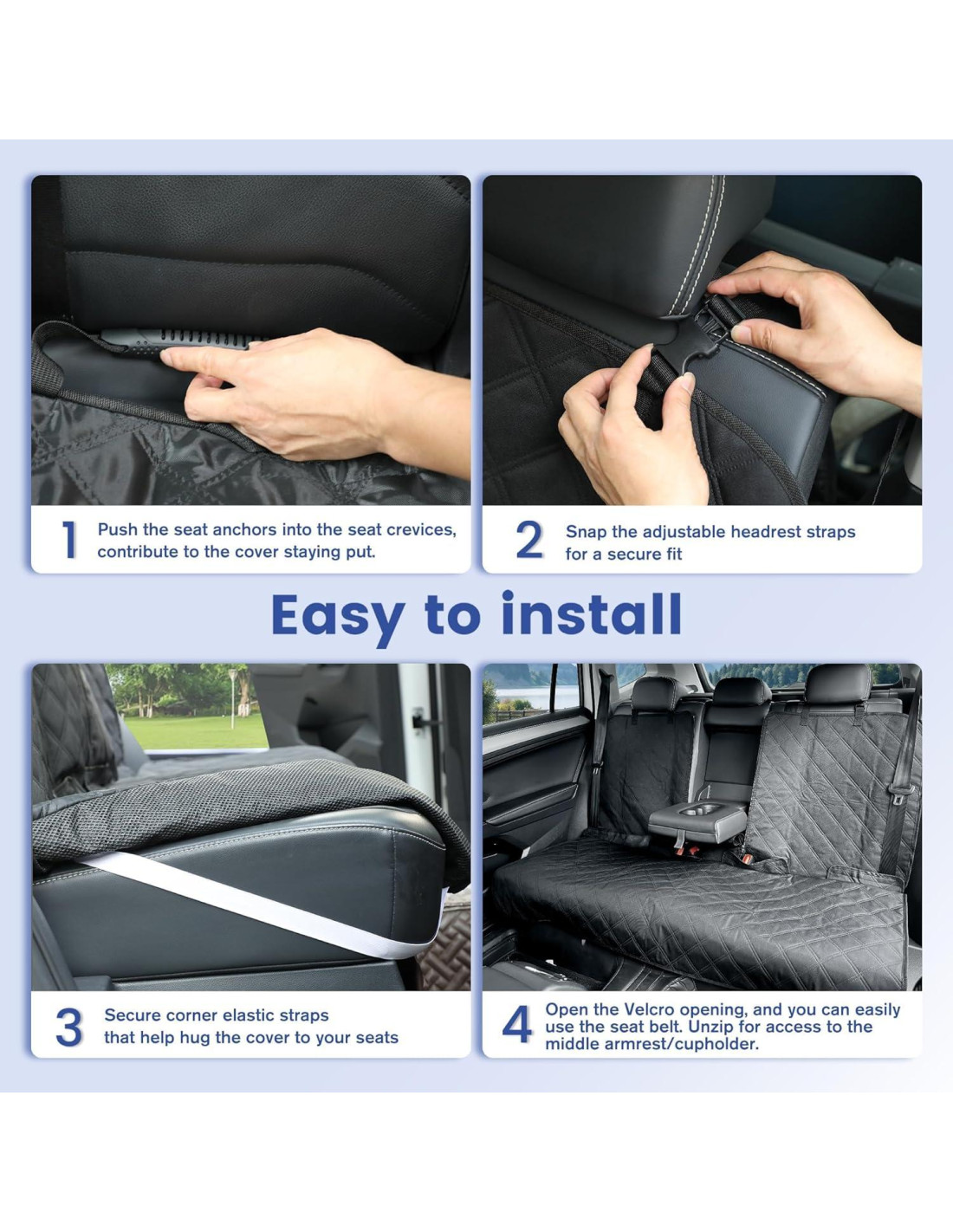 1 Push the seat anchors into the seat crevices, contribute to the cover staying put.

2 Snap the adjustable headrest straps for a secure fit

Easy to install

3 Secure corner elastic straps that help hug the cover to your seats

4 Open the Velcro opening, and you can easily use the seat belt. Unzip for access to the middle armrest/cupholder.