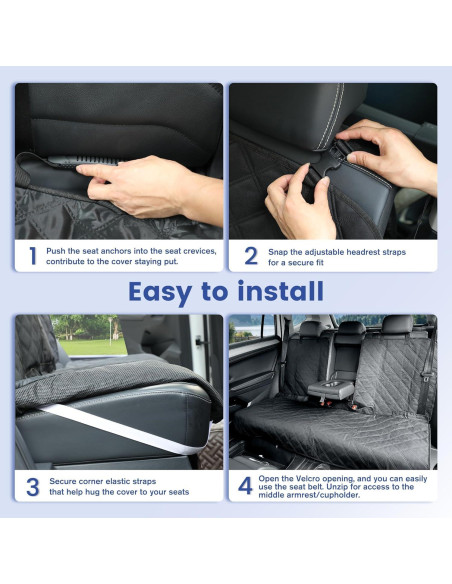 1 Push the seat anchors into the seat crevices, contribute to the cover staying put.

2 Snap the adjustable headrest straps for a secure fit

Easy to install

3 Secure corner elastic straps that help hug the cover to your seats

4 Open the Velcro opening, and you can easily use the seat belt. Unzip for access to the middle armrest/cupholder.