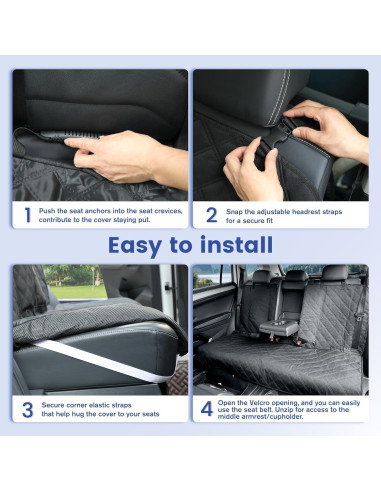 1 Push the seat anchors into the seat crevices, contribute to the cover staying put.

2 Snap the adjustable headrest straps for a secure fit

Easy to install

3 Secure corner elastic straps that help hug the cover to your seats

4 Open the Velcro opening, and you can easily use the seat belt. Unzip for access to the middle armrest/cupholder.