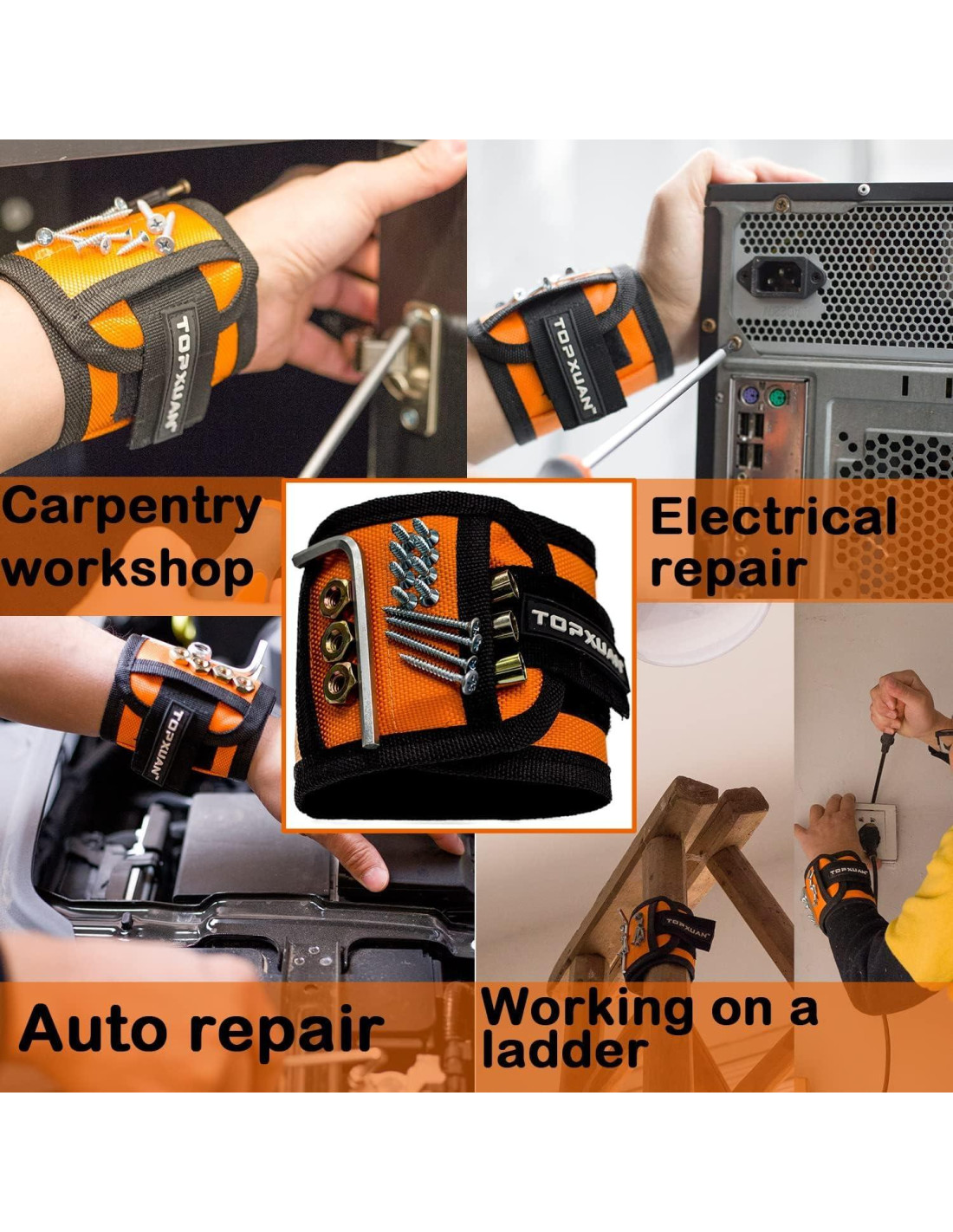 TOPXUAN

TOPXUAN

Carpentry workshop

TOPXUAN

Electrical repair

TOPXUAN

TOPXUAN

TOPXUAN

Auto repair

Working on a ladder