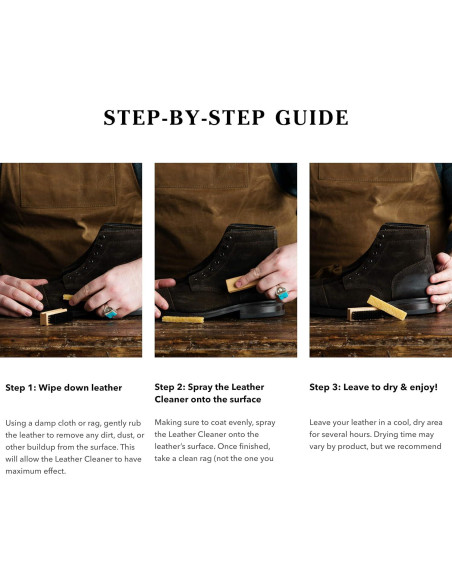 STEP-BY-STEP GUIDE

Step 1: Wipe down leather

Using a damp cloth or rag, gently rub the leather to remove any dirt, dust, or other buildup from the surface. This will allow the Leather Cleaner to have maximum effect.

Step 2: Spray the Leather Cleaner onto the surface

Making sure to coat evenly, spray the Leather Cleaner onto the leather's surface. Once finished, take a clean rag (not the one you

Step 3: Leave to dry & enjoy!

Leave your leather in a cool, dry area for several hours. Drying time may vary by product, but we recommend