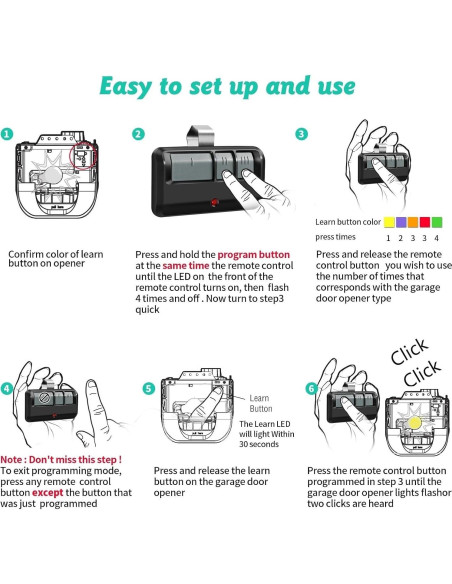 Easy to set up and use

1

Confirm color of learn button on opener

2

Press and hold the program button at the same time the remote control until the LED on the front of the remote control turns on, then flash 4 times and off . Now turn to step3 quick

3

Learn button color

press times 1 2 3 3 4

Press and release the remote control button you wish to use the number of times that corresponds with the garage door opener type

4

Note : Don't miss this step !
To exit programming mode, press any remote control button except the button that was just programmed

5

Learn Button

The Learn LED will light Within 30 seconds

Press and release the learn button on the garage door opener

6

Click
Click

Press the remote control button programmed in step 3 until the garage door opener lights flashor two clicks are heard