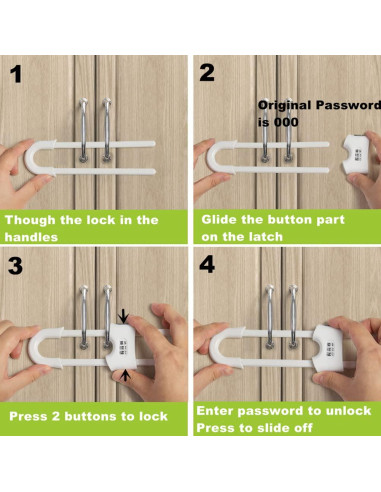 1

Though the lock in the handles

2

Original Password is 000

Glide the button part on the latch

3

Press 2 buttons to lock

4

Enter password to unlock
Press to slide off