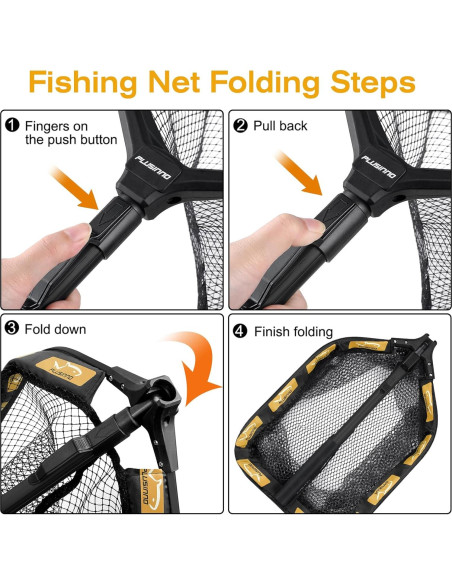 Fishing Net Folding Steps

❶ Fingers on the push button

PLUSINNO

❷ Pull back

PLUSINNO

❸ Fold down

PLUSINNO

PLUSINNO

❹ Finish folding