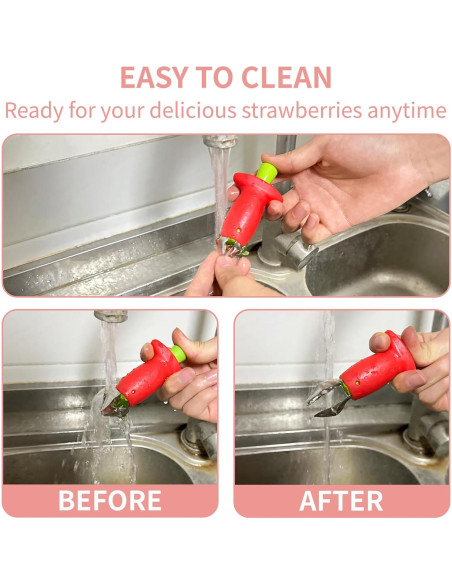 EASY TO CLEAN
Ready for your delicious strawberries anytime

BEFORE

AFTER