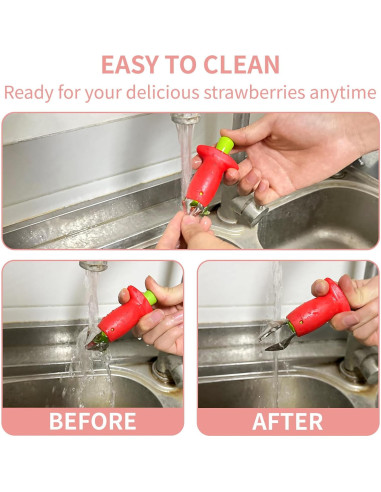 EASY TO CLEAN
Ready for your delicious strawberries anytime

BEFORE

AFTER