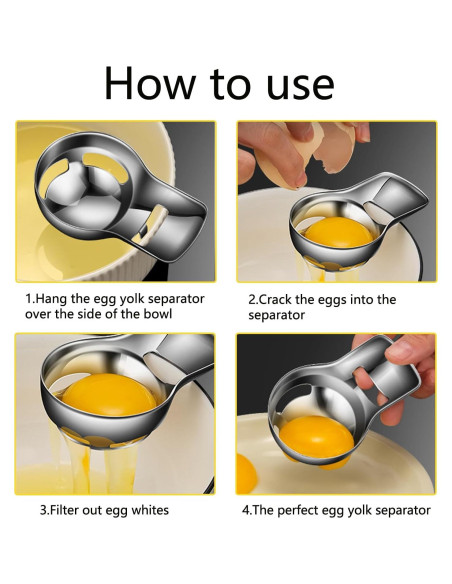 How to use

1.Hang the egg yolk separator over the side of the bowl

2.Crack the eggs into the separator

3.Filter out egg whites

4.The perfect egg yolk separator