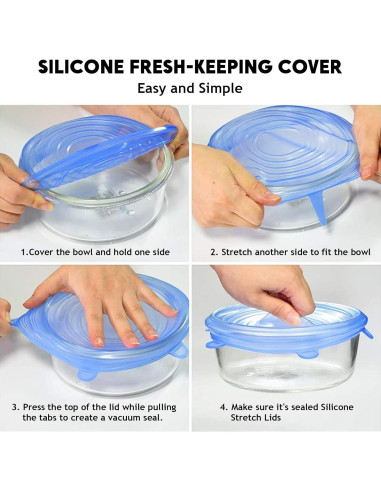 SILICONE FRESH-KEEPING COVER

Easy and Simple

1.Cover the bowl and hold one side

2. Stretch another side to fit the bowl

3. Press the top of the lid while pulling the tabs to create a vacuum seal.

4. Make sure it's sealed Silicone Stretch Lids