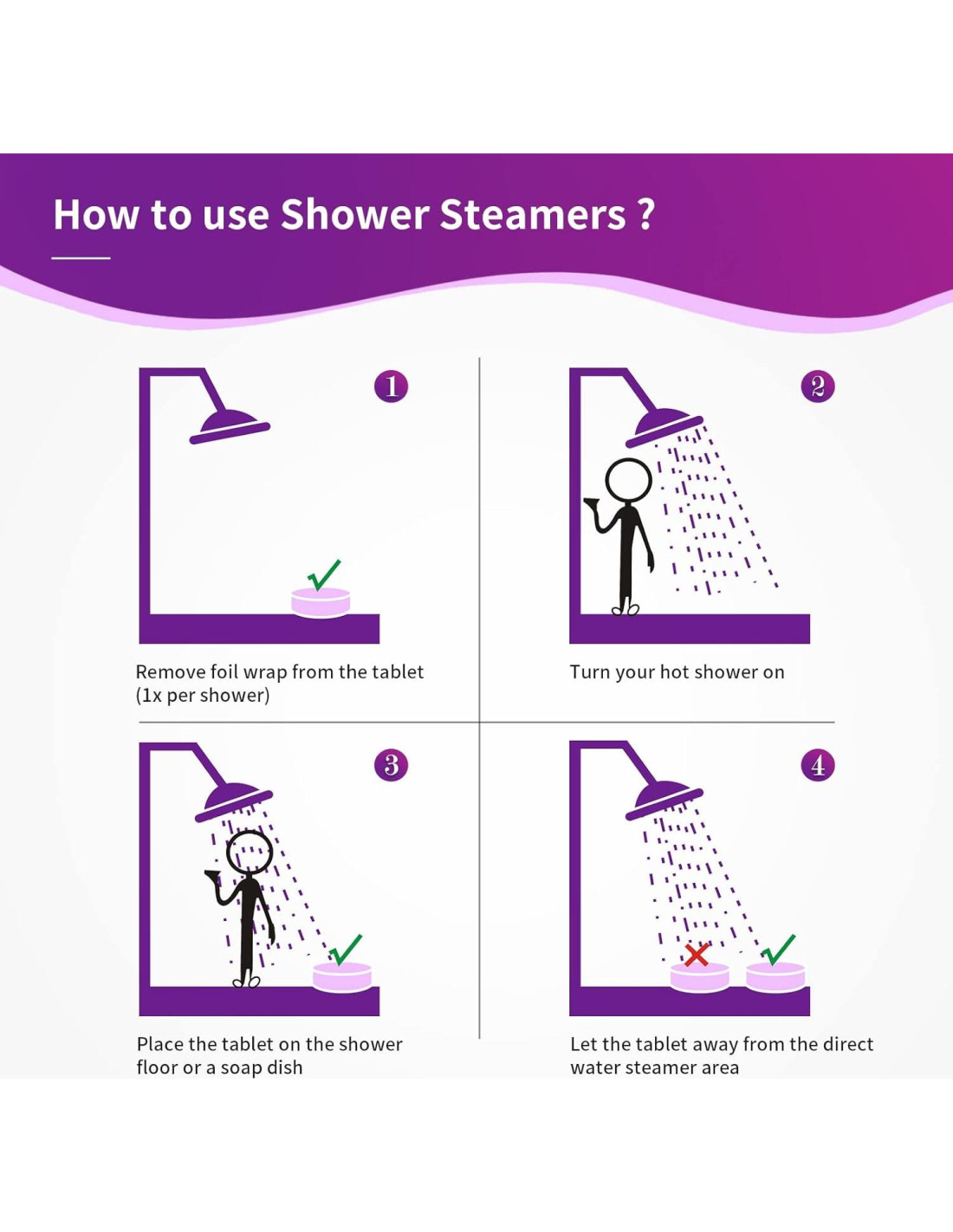 How to use Shower Steamers ?

1

Remove foil wrap from the tablet (1x per shower)

2

Turn your hot shower on

3

Place the tablet on the shower floor or a soap dish

4

Let the tablet away from the direct water steamer area