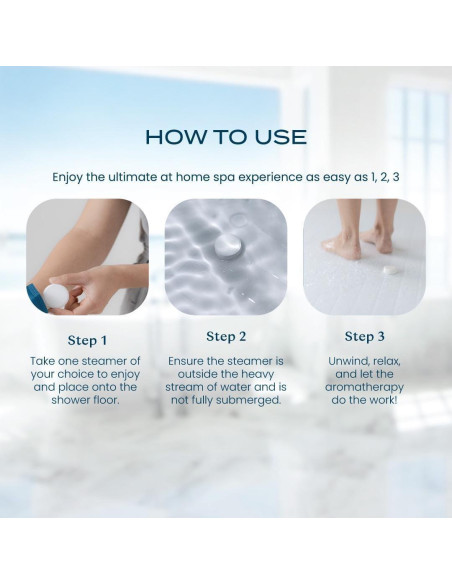 HOW TO USE

Enjoy the ultimate at home spa experience as easy as 1, 2, 3

Step 1

Take one steamer of your choice to enjoy and place onto the shower floor.

Step 2

Ensure the steamer is outside the heavy stream of water and is not fully submerged.

Step 3

Unwind, relax, and let the aromatherapy do the work!