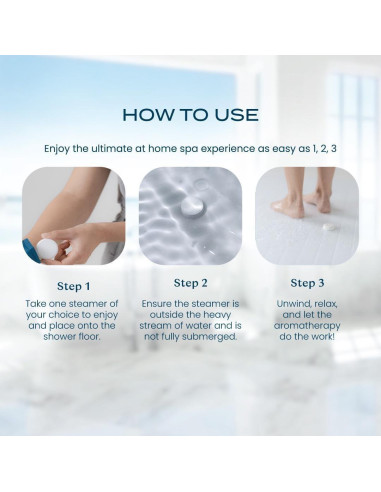 HOW TO USE

Enjoy the ultimate at home spa experience as easy as 1, 2, 3

Step 1

Take one steamer of your choice to enjoy and place onto the shower floor.

Step 2

Ensure the steamer is outside the heavy stream of water and is not fully submerged.

Step 3

Unwind, relax, and let the aromatherapy do the work!