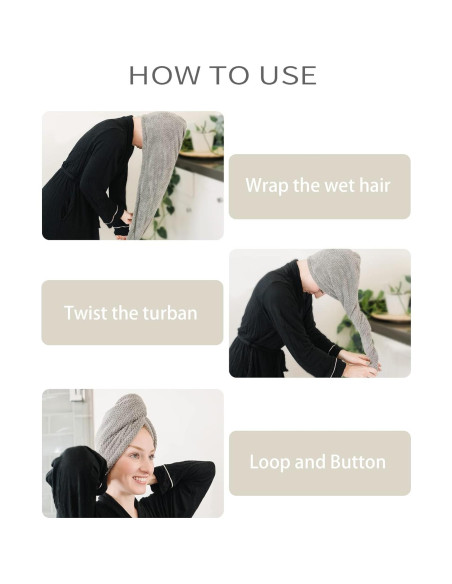 HOW TO USE

Wrap the wet hair

Twist the turban

Loop and Button