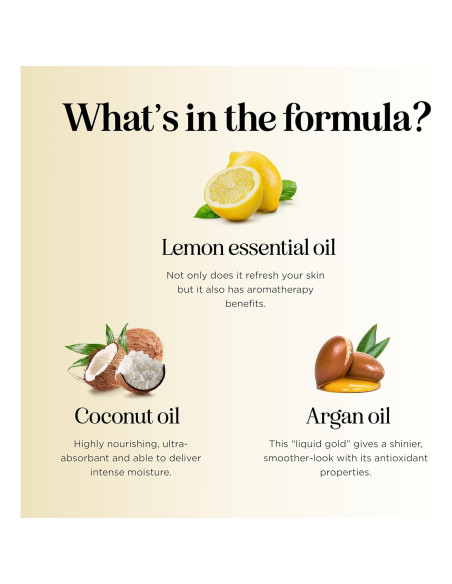 What's in the formula?

Lemon essential oil

Not only does it refresh your skin but it also has aromatherapy benefits.

Coconut oil

Highly nourishing, ultra-absorbant and able to deliver intense moisture.

Argan oil

This "liquid gold" gives a shinier, smoother-look with its antioxidant properties.