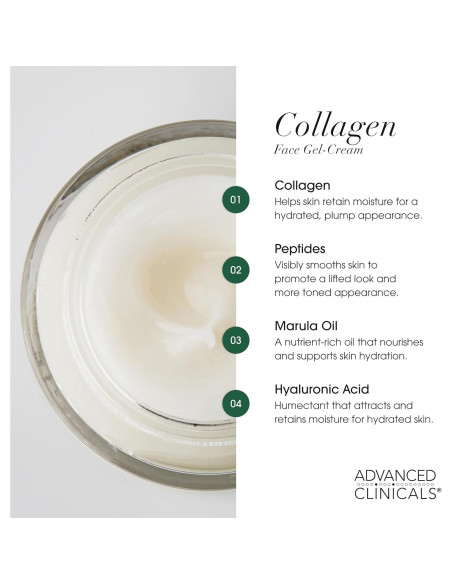 Collagen
Face Gel-Cream

01
Collagen
Helps skin retain moisture for a hydrated, plump appearance.

02
Peptides
Visibly smooths skin to promote a lifted look and more toned appearance.

03
Marula Oil
A nutrient-rich oil that nourishes and supports skin hydration.

04
Hyaluronic Acid
Humectant that attracts and retains moisture for hydrated skin.

ADVANCED
CLINICALS®