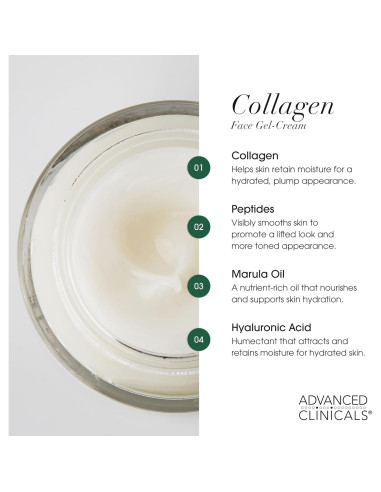 Collagen
Face Gel-Cream

01
Collagen
Helps skin retain moisture for a hydrated, plump appearance.

02
Peptides
Visibly smooths skin to promote a lifted look and more toned appearance.

03
Marula Oil
A nutrient-rich oil that nourishes and supports skin hydration.

04
Hyaluronic Acid
Humectant that attracts and retains moisture for hydrated skin.

ADVANCED
CLINICALS®