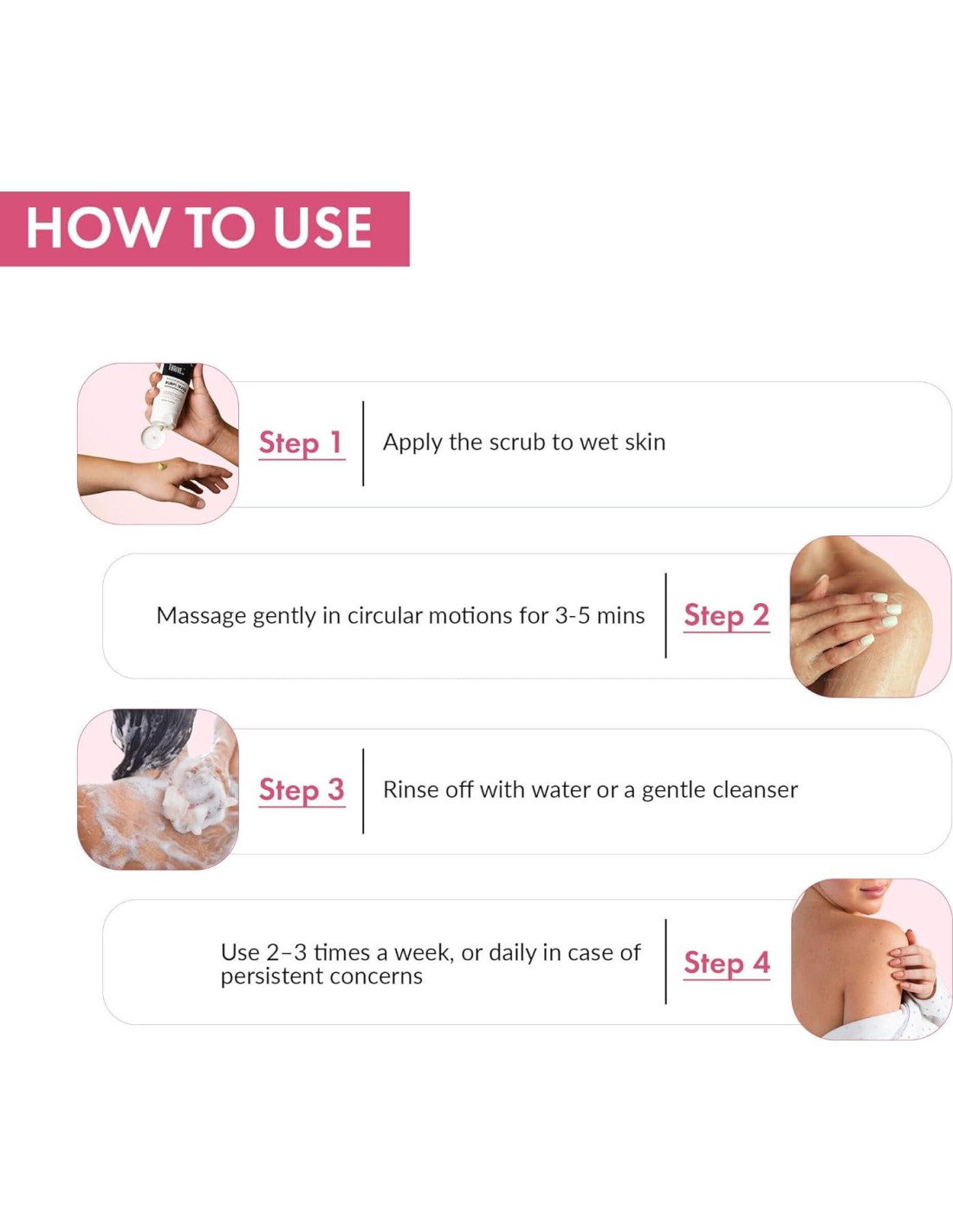 HOW TO USE

Step 1 Apply the scrub to wet skin

Massage gently in circular motions for 3-5 mins Step 2

Step 3 Rinse off with water or a gentle cleanser

Use 2–3 times a week, or daily in case of persistent concerns Step 4